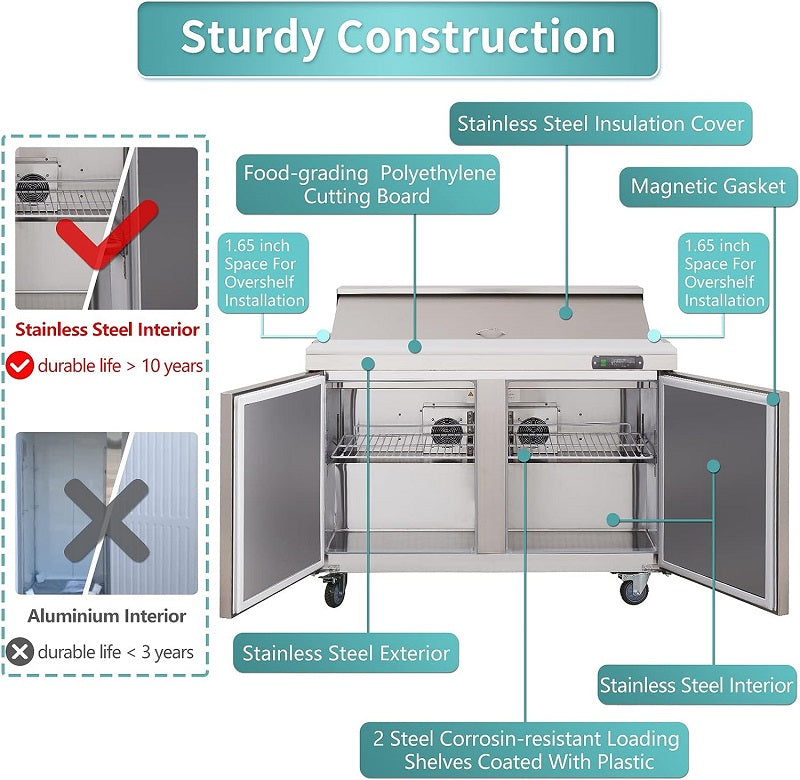 Sturdy Construction

Stainless Steel Interior

durable life > 10 years

Aluminium Interior

durable life < 3 years

Stainless Steel Insulation Cover

Food-grading Polyethylene Cutting Board

Magnetic Gasket

1.65 inch Space For Overshelf Installation

1.65 inch Space For Overshelf Installation

Stainless Steel Exterior

Stainless Steel Interior

2 Steel Corrosin-resistant Loading Shelves Coated With Plastic